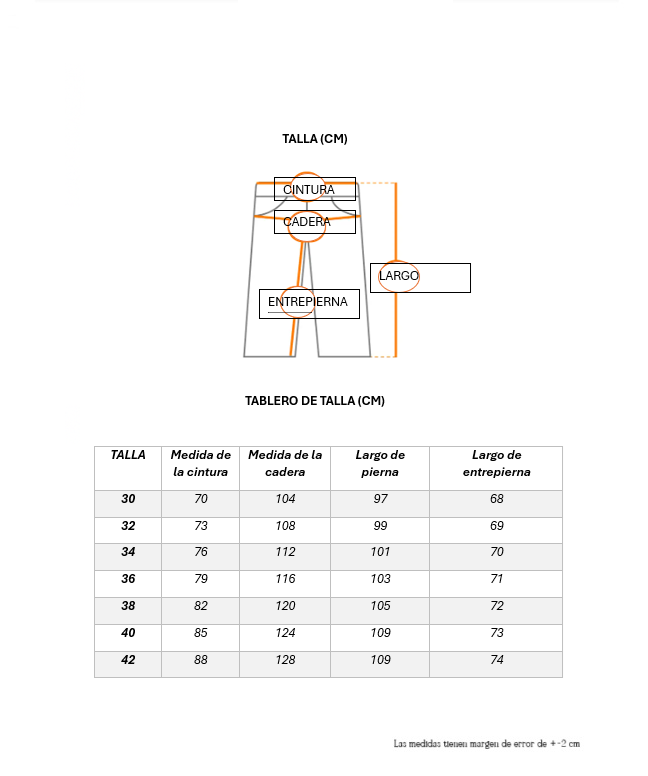 TALLA (CM)

CINTURA

CADERA

LARGO

ENTREPIERNA

TABLERO DE TALLA (CM)

| TALLA | Medida de la cintura | Medida de la cadera | Largo de pierna | Largo de entrepierna |
|---|---|---|---|---|
| 30 | 70 | 104 | 97 | 68 |
| 32 | 73 | 108 | 99 | 69 |
| 34 | 76 | 112 | 101 | 70 |
| 36 | 79 | 116 | 103 | 71 |
| 38 | 82 | 120 | 105 | 72 |
| 40 | 85 | 124 | 109 | 73 |
| 42 | 88 | 128 | 109 | 74 |

Las medidas tienen margen de error de +-2 cm